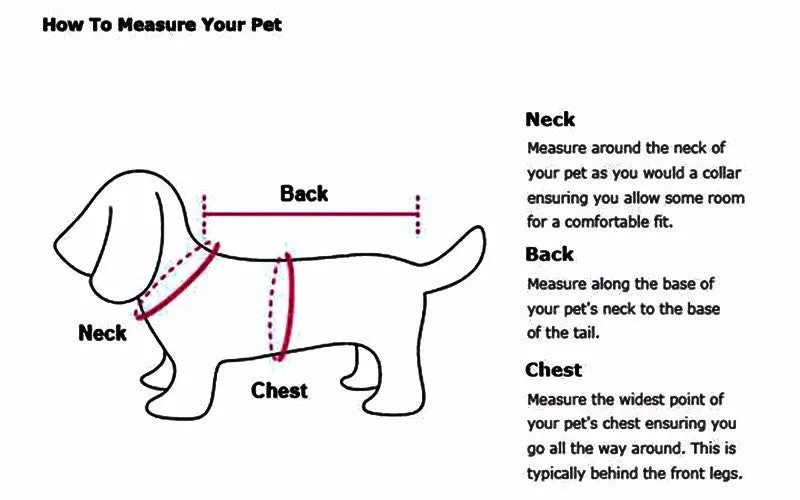 How To Measure Your Pet

Back

Neck

Chest

Neck
Measure around the neck of your pet as you would a collar ensuring you allow some room for a comfortable fit.

Back
Measure along the base of your pet's neck to the base of the tail.

Chest
Measure the widest point of your pet's chest ensuring you go all the way around. This is typically behind the front legs.